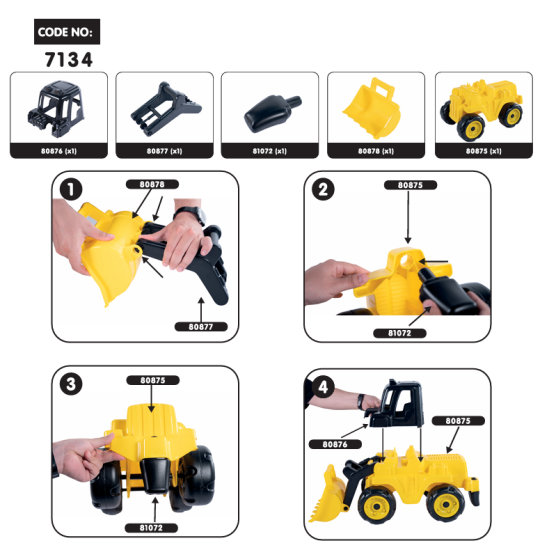 CODE NO:
7134

80876 (x1)
80877 (x1)
81072 (x1)
80878 (x1)
80875 (x1)

1
80878
80877

2
80875
81072

3
80875
81072

4
80876
80875